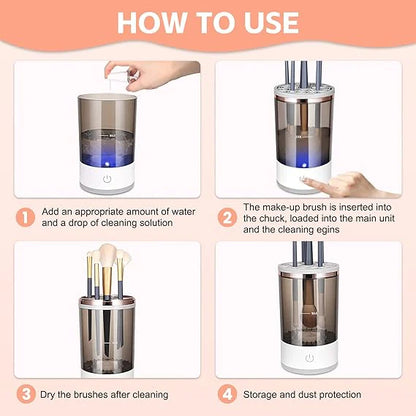 HOW TO USE

1 Add an appropriate amount of water and a drop of cleaning solution

2 The make-up brush is inserted into the chuck, loaded into the main unit and the cleaning egins

3 Dry the brushes after cleaning

4 Storage and dust protection